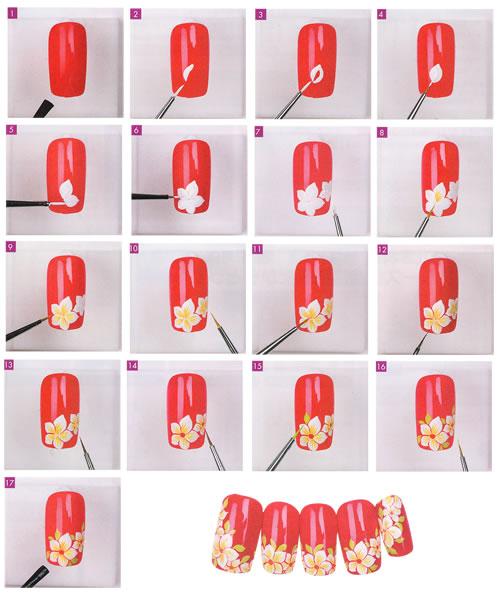 1

2

3

4

5

6

7

8

9

10

11

12

13

14

15

16

17