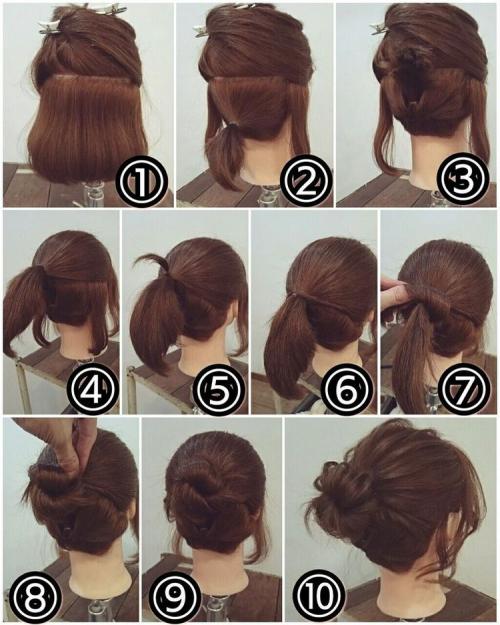 ①
②
③
④
⑤
⑥
⑦
⑧
⑨
⑩