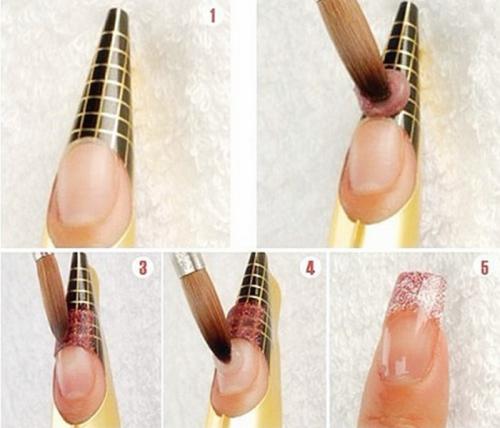 1

3

4

5