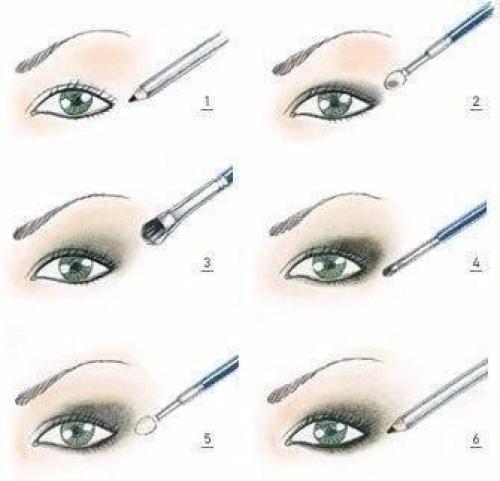 1

2

3

4

5

6