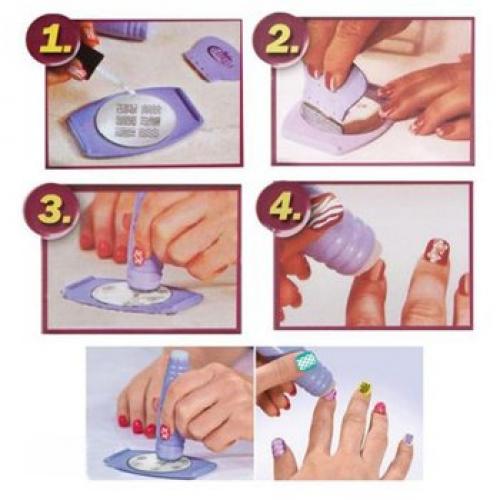 1.

2.

3.

4.